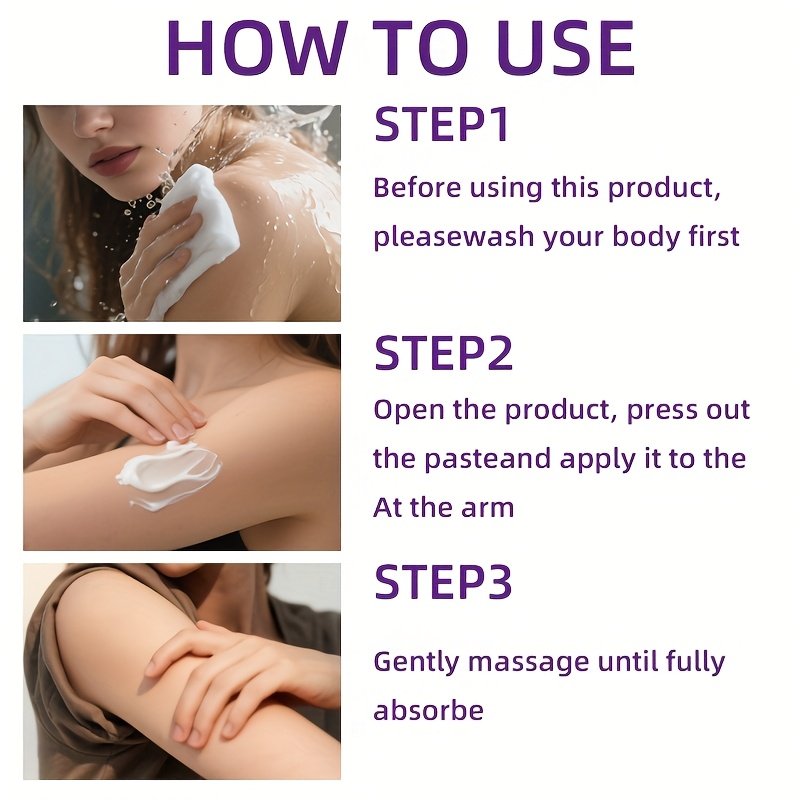 HOW TO USE

STEP1

Before using this product, pleasewash your body first

STEP2

Open the product, press out the pasteand apply it to the At the arm

STEP3

Gently massage until fully absorbe